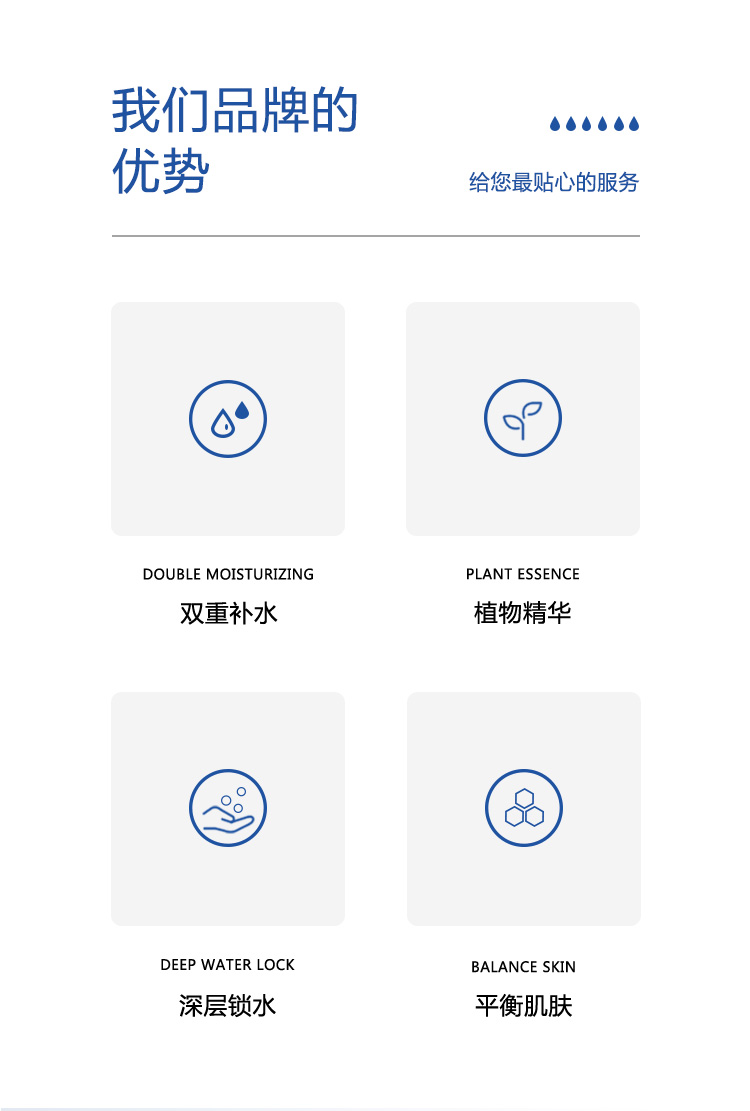 我们品牌的
优势

给您最贴心的服务

DOUBLE MOISTURIZING
双重补水

PLANT ESSENCE
植物精华

DEEP WATER LOCK
深层锁水

BALANCE SKIN
平衡肌肤