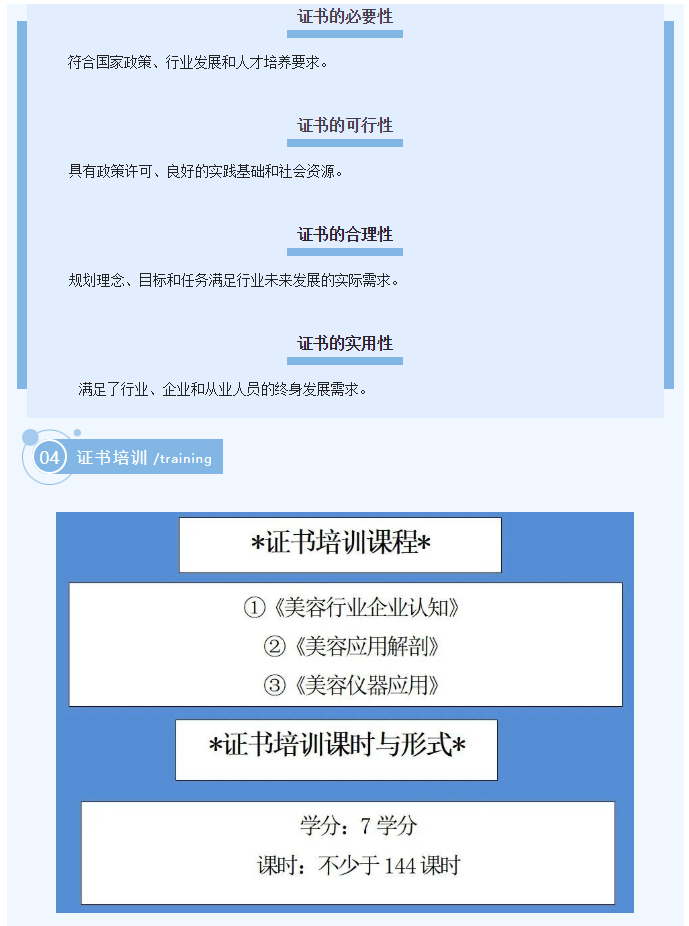 证书的必要性

符合国家政策、行业发展和人才培养要求。

证书的可行性

具有政策许可、良好的实践基础和社会资源。

证书的合理性

规划理念、目标和任务满足行业未来发展的实际需求。

证书的实用性

满足了行业、企业和从业人员的终身发展需求。

04 证书培训 /training

*证书培训课程*

①《美容行业企业认知》
②《美容应用解剖》
③《美容仪器应用》

*证书培训课时与形式*

学分：7学分
课时：不少于144课时